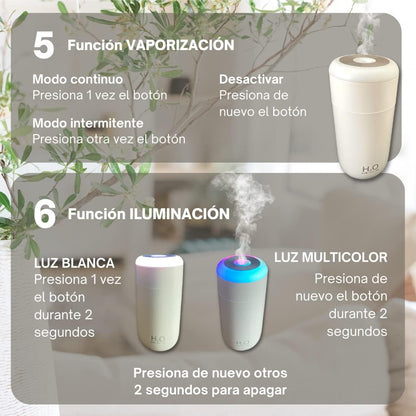 5 Función VAPORIZACIÓN

Modo continuo
Presiona 1 vez el botón

Modo intermitente
Presiona otra vez el botón

Desactivar
Presiona de nuevo el botón

$H_2O$

6 Función ILUMINACIÓN

LUZ BLANCA
Presiona 1 vez el botón durante 2 segundos

$H_2O$

$H_2O$

LUZ MULTICOLOR
Presiona de nuevo el botón durante 2 segundos

Presiona de nuevo otros 2 segundos para apagar