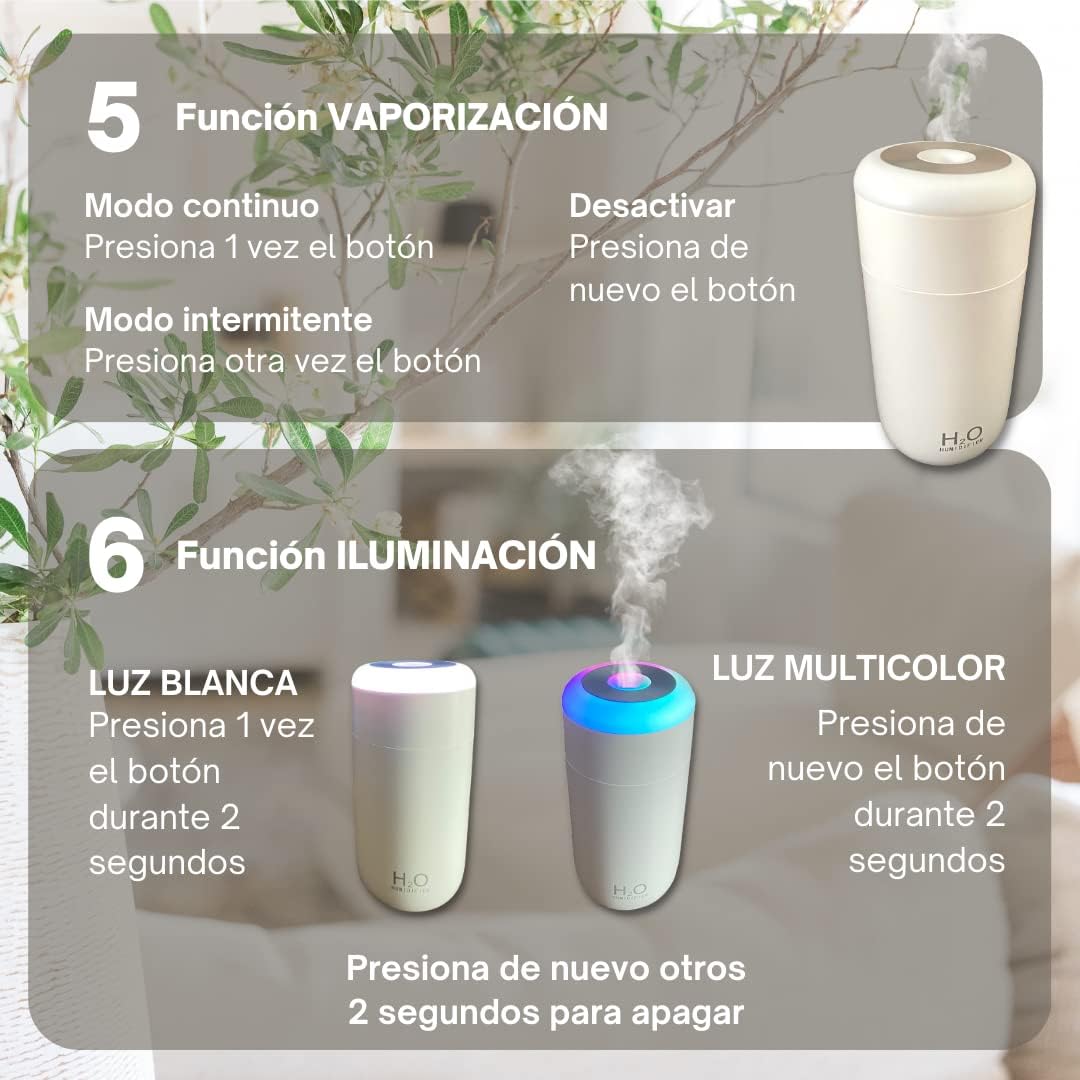 5 Función VAPORIZACIÓN

Modo continuo
Presiona 1 vez el botón

Modo intermitente
Presiona otra vez el botón

Desactivar
Presiona de nuevo el botón

$H_2O$
HUMIDIFIER

6 Función ILUMINACIÓN

LUZ BLANCA
Presiona 1 vez el botón durante 2 segundos

$H_2O$
HUMIDIFIER

$H_2O$
HUMIDIFIER

LUZ MULTICOLOR
Presiona de nuevo el botón durante 2 segundos

Presiona de nuevo otros 2 segundos para apagar